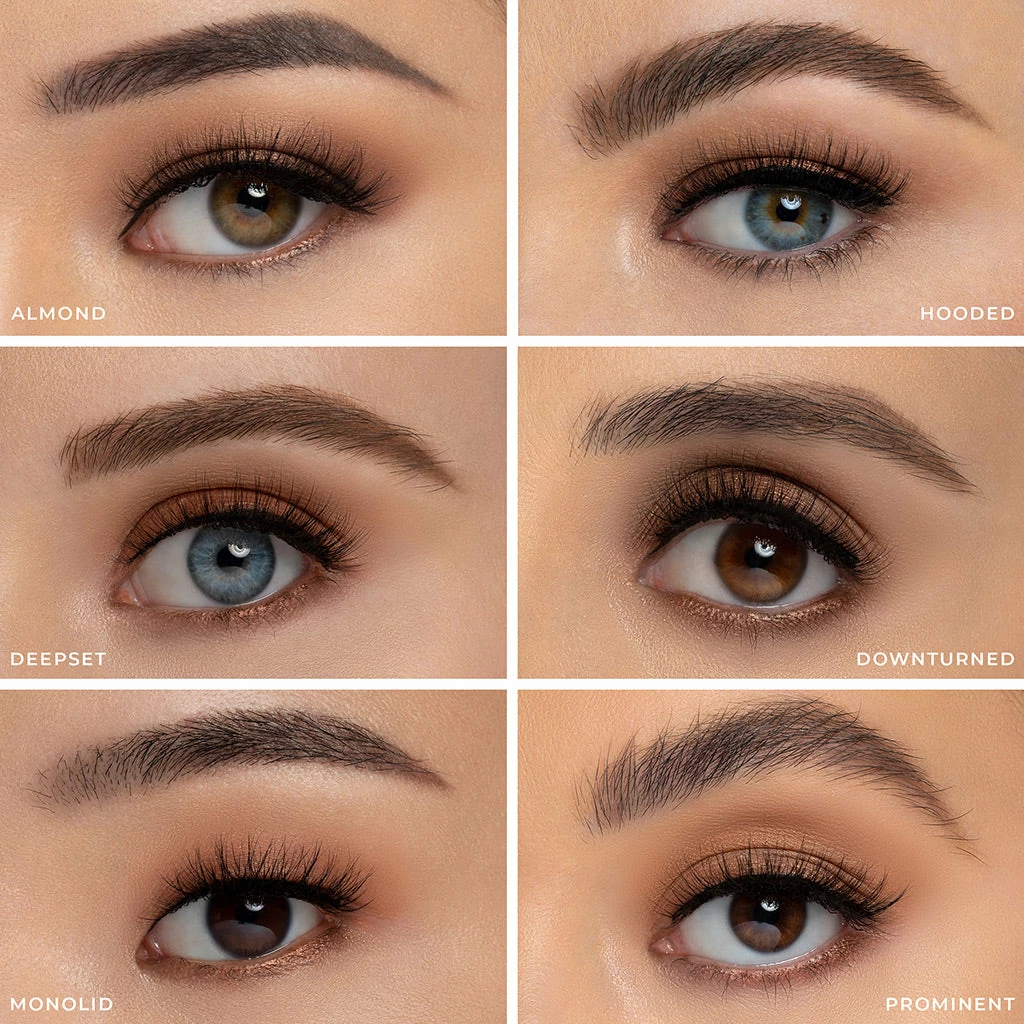 ALMOND

HOODED

DEEPSET

DOWNTURNED

MONOLID

PROMINENT