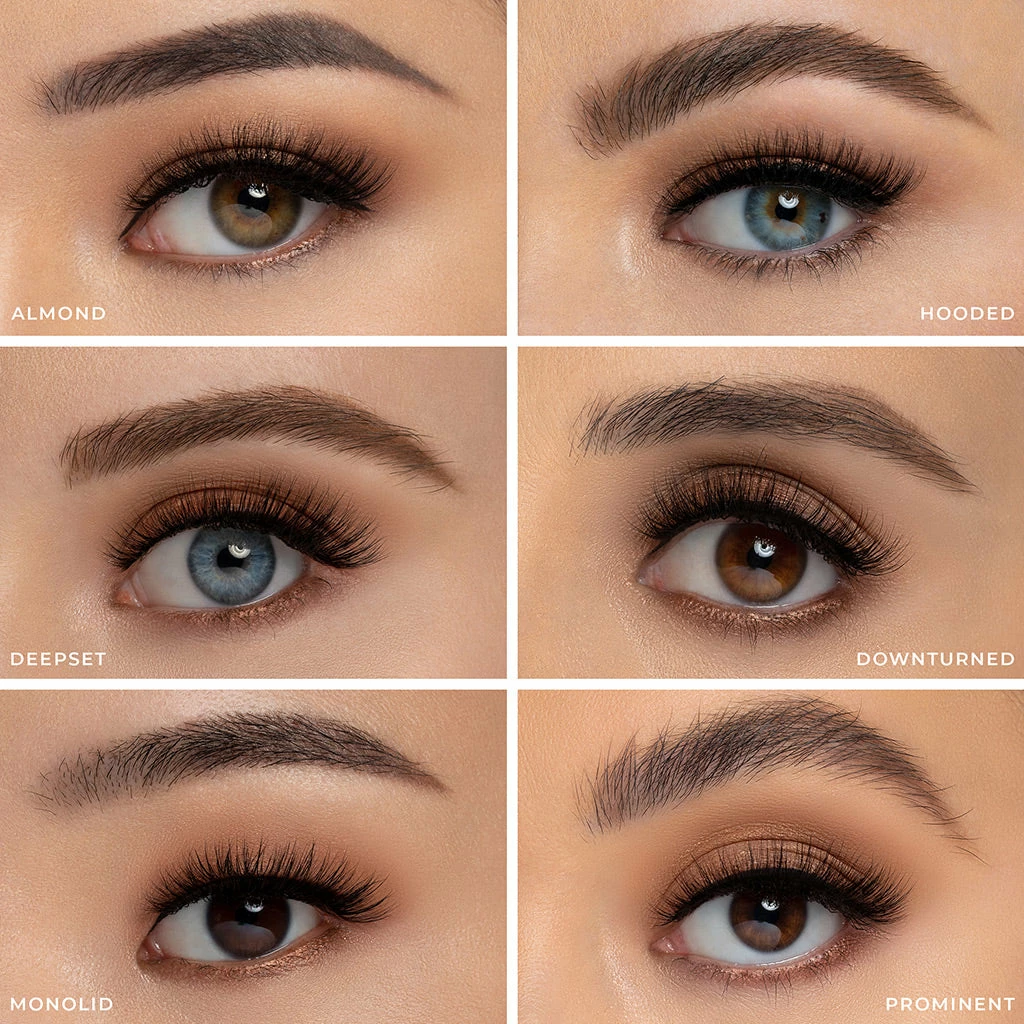 ALMOND

HOODED

DEEPSET

DOWNTURNED

MONOLID

PROMINENT