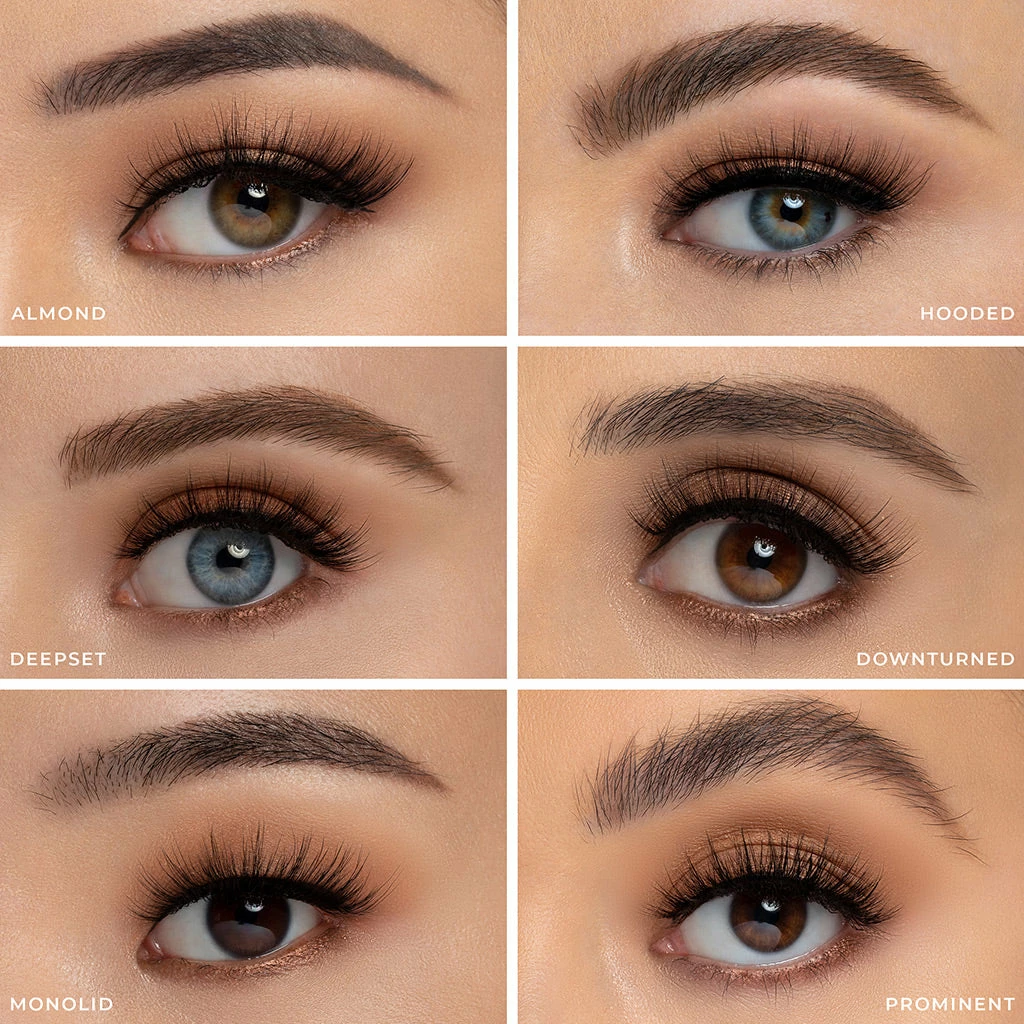 ALMOND

HOODED

DEEPSET

DOWNTURNED

MONOLID

PROMINENT